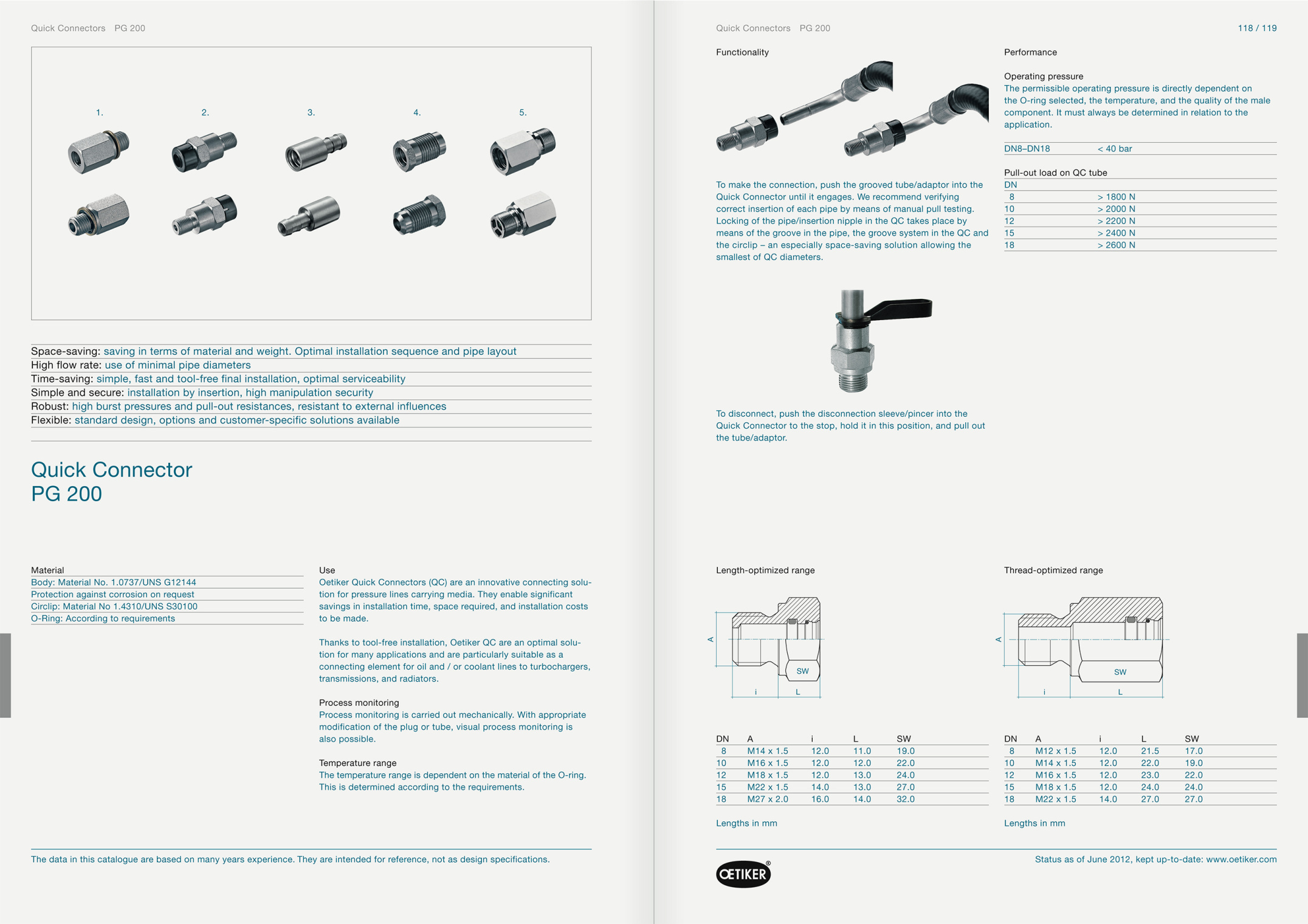 Quick Connectors PG 200

1. 2. 3. 4. 5.

Space-saving: saving in terms of material and weight. Optimal installation sequence and pipe layout
High flow rate: use of minimal pipe diameters
Time-saving: simple, fast and tool-free final installation, optimal serviceability
Simple and secure: installation by insertion, high manipulation security
Robust: high burst pressures and pull-out resistances, resistant to external influences
Flexible: standard design, options and customer-specific solutions available

Quick Connector
PG 200

Material
Body: Material No. 1.0737/UNS G12144
Protection against corrosion on request
Circlip: Material No 1.4310/UNS S30100
O-Ring: According to requirements

Use
Oetiker Quick Connectors (QC) are an innovative connecting solution for pressure lines carrying media. They enable significant savings in installation time, space required, and installation costs to be made.

Thanks to tool-free installation, Oetiker QC are an optimal solution for many applications and are particularly suitable as a connecting element for oil and / or coolant lines to turbochargers, transmissions, and radiators.

Process monitoring
Process monitoring is carried out mechanically. With appropriate modification of the plug or tube, visual process monitoring is also possible.

Temperature range
The temperature range is dependent on the material of the O-ring. This is determined according to the requirements.

The data in this catalogue are based on many years experience. They are intended for reference, not as design specifications.

Quick Connectors PG 200 118 / 119

Functionality

To make the connection, push the grooved tube/adaptor into the Quick Connector until it engages. We recommend verifying correct insertion of each pipe by means of manual pull testing. Locking of the pipe/insertion nipple in the QC takes place by means of the groove in the pipe, the groove system in the QC and the circlip – an especially space-saving solution allowing the smallest of QC diameters.

To disconnect, push the disconnection sleeve/pincer into the Quick Connector to the stop, hold it in this position, and pull out the tube/adaptor.

Performance

Operating pressure
The permissible operating pressure is directly dependent on the O-ring selected, the temperature, and the quality of the male component. It must always be determined in relation to the application.

| DN8–DN18 | < 40 bar |
|---|---|

Pull-out load on QC tube
| DN | |
|---|---|
| 8 | > 1800 N |
| 10 | > 2000 N |
| 12 | > 2200 N |
| 15 | > 2400 N |
| 18 | > 2600 N |

Length-optimized range

A SW i L

| DN | A | i | L | SW |
|---|---|---|---|---|
| 8 | M14 x 1.5 | 12.0 | 11.0 | 19.0 |
| 10 | M16 x 1.5 | 12.0 | 12.0 | 22.0 |
| 12 | M18 x 1.5 | 12.0 | 13.0 | 24.0 |
| 15 | M22 x 1.5 | 14.0 | 13.0 | 27.0 |
| 18 | M27 x 2.0 | 16.0 | 14.0 | 32.0 |

Lengths in mm

Thread-optimized range

A SW i L

| DN | A | i | L | SW |
|---|---|---|---|---|
| 8 | M12 x 1.5 | 12.0 | 21.5 | 17.0 |
| 10 | M14 x 1.5 | 12.0 | 22.0 | 19.0 |
| 12 | M16 x 1.5 | 12.0 | 23.0 | 22.0 |
| 15 | M18 x 1.5 | 12.0 | 24.0 | 24.0 |
| 18 | M22 x 1.5 | 14.0 | 27.0 | 27.0 |

Lengths in mm

OETIKER®

Status as of June 2012, kept up-to-date: www.oetiker.com